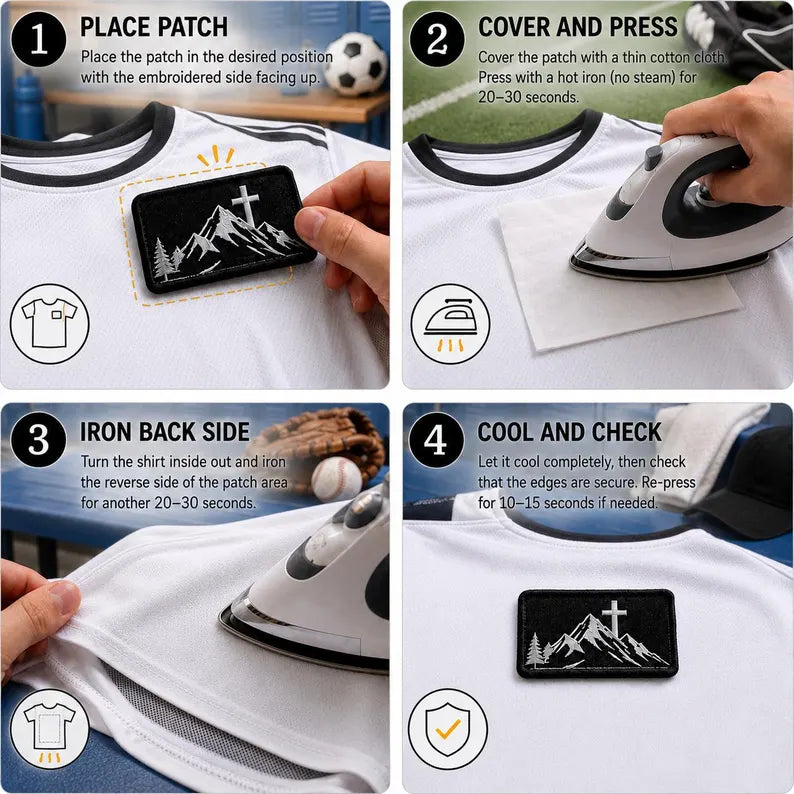 1 PLACE PATCH
Place the patch in the desired position with the embroidered side facing up.

2 COVER AND PRESS
Cover the patch with a thin cotton cloth. Press with a hot iron (no steam) for 20–30 seconds.

3 IRON BACK SIDE
Turn the shirt inside out and iron the reverse side of the patch area for another 20–30 seconds.

4 COOL AND CHECK
Let it cool completely, then check that the edges are secure. Re-press for 10–15 seconds if needed.